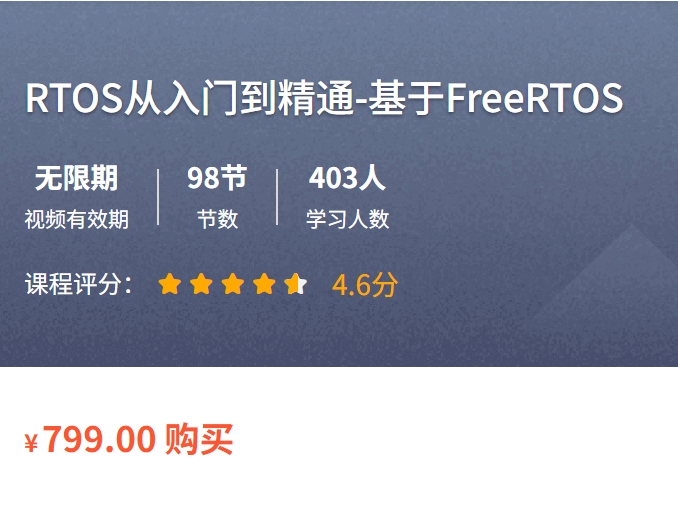 RTOS从入门到精通-基于FreeRTOS

无限期
视频有效期

98节
节数

403人
学习人数

课程评分： 4.6分

¥799.00 购买